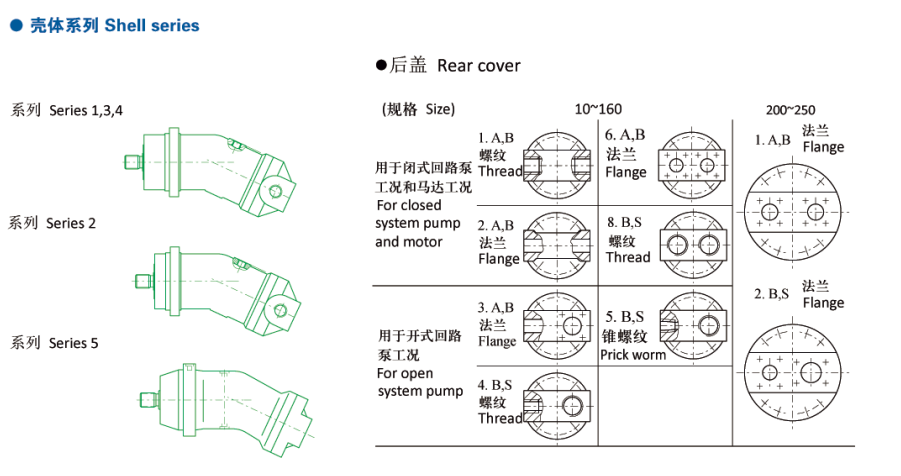 ● 壳体系列 Shell series

系列 Series 1,3,4

系列 Series 2

系列 Series 5

●后盖 Rear cover

(规格 Size)

10~160

200~250

用于闭式回路泵工况和马达工况
For closed system pump and motor

1. A,B
螺纹
Thread

6. A,B
法兰
Flange

2. A,B
法兰
Flange

8. B,S
螺纹
Thread

用于开式回路泵工况
For open system pump

3. A,B
法兰
Flange

5. B,S
锥螺纹
Prick worm

4. B,S
螺纹
Thread

1. A,B 法兰
Flange

2. B,S 法兰
Flange